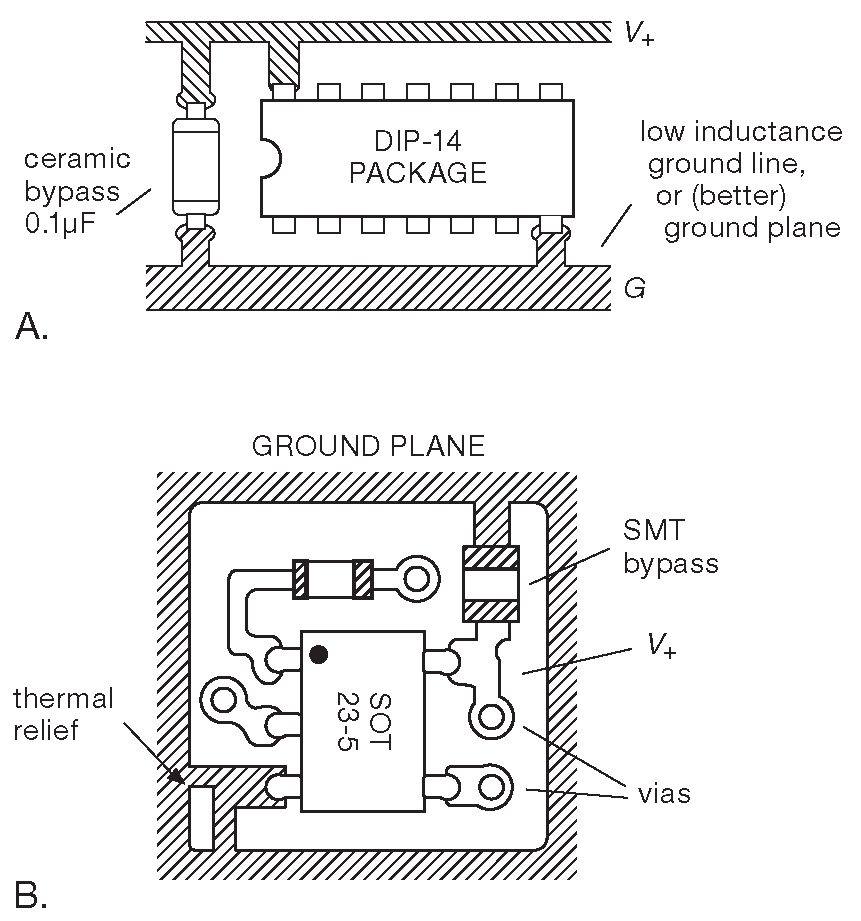 $V_+$

ceramic bypass 0.1µF

DIP-14 PACKAGE

low inductance ground line, or (better) ground plane

$G$

A.

GROUND PLANE

SMT bypass

$V_+$

thermal relief

SOT 23-5

vias

B.