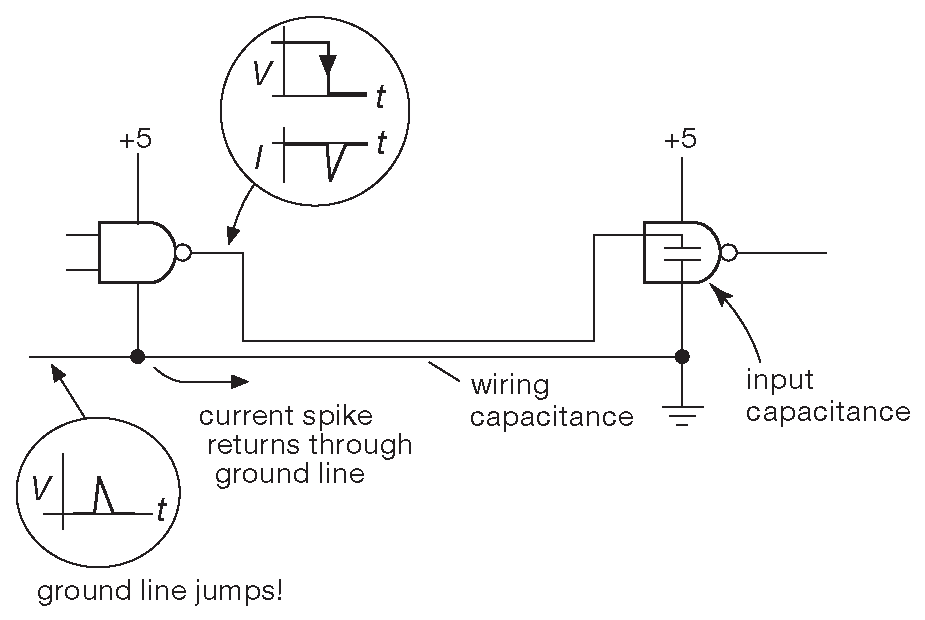 V
t
I
t
+5
+5
current spike returns through ground line
wiring capacitance
input capacitance
V
t
ground line jumps!