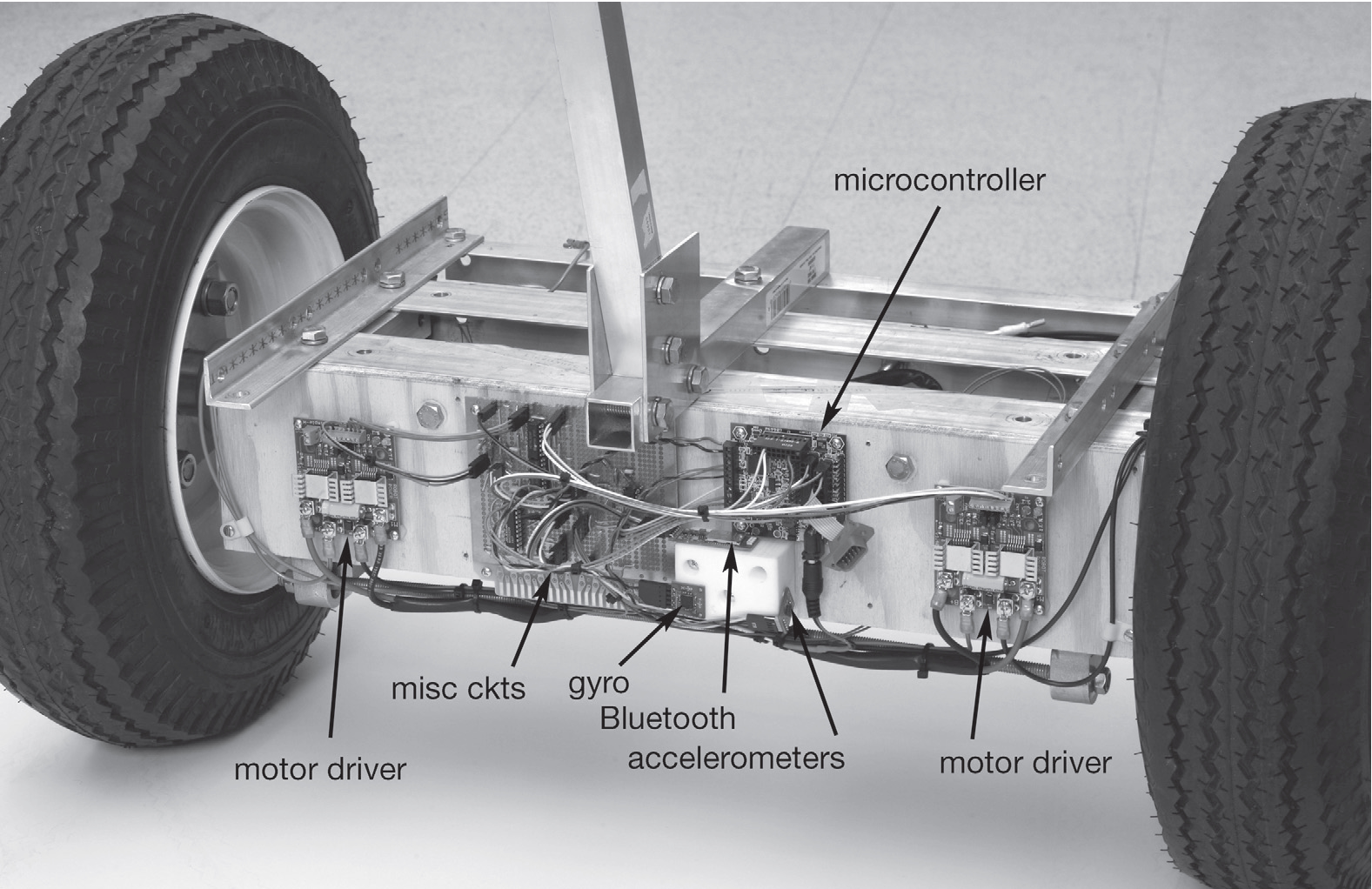 microcontroller

misc ckts

gyro

Bluetooth

accelerometers

motor driver

motor driver